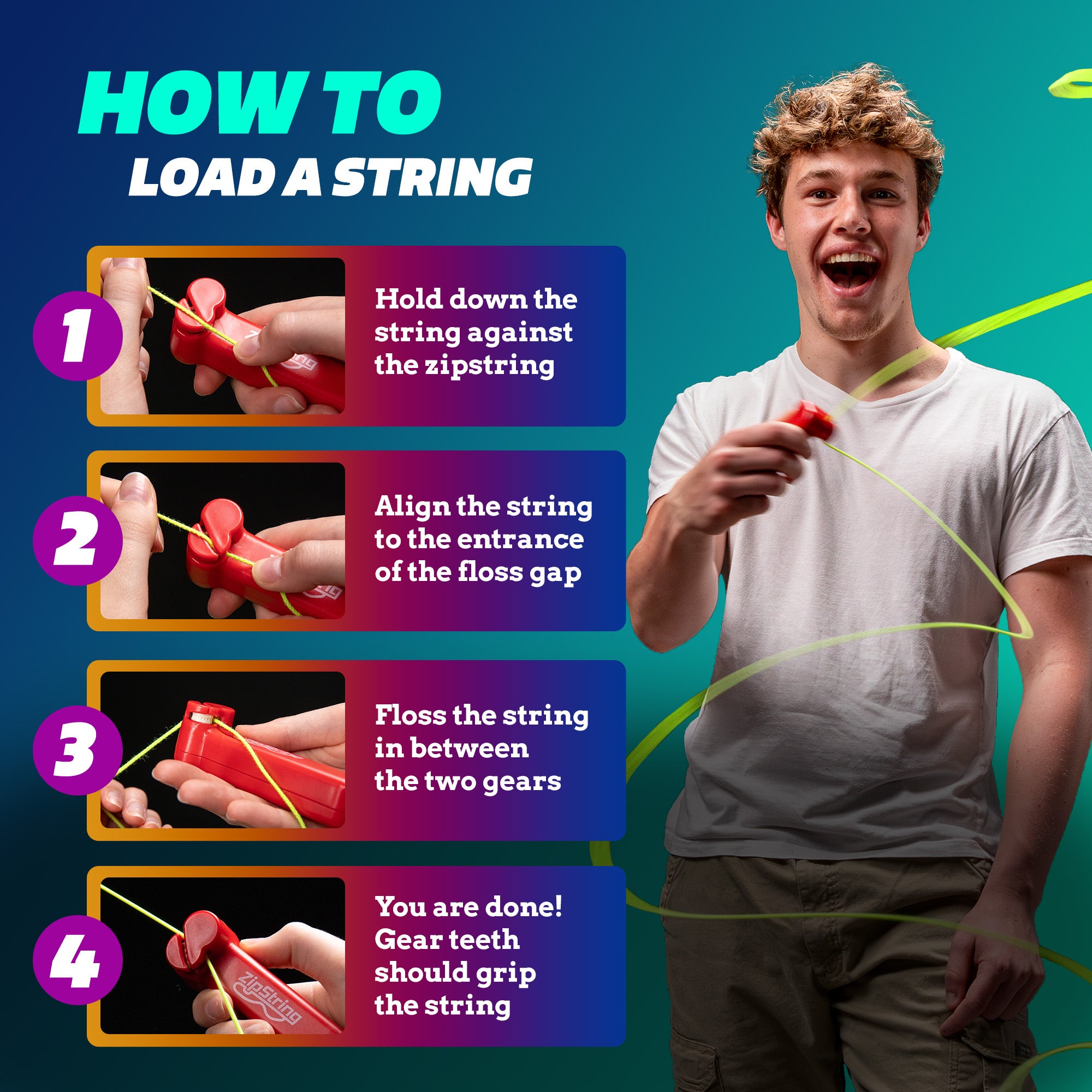 HOW TO
LOAD A STRING

1
Hold down the string against the zipstring

2
Align the string to the entrance of the floss gap

3
Floss the string in between the two gears

4
ZipString
You are done! Gear teeth should grip the string