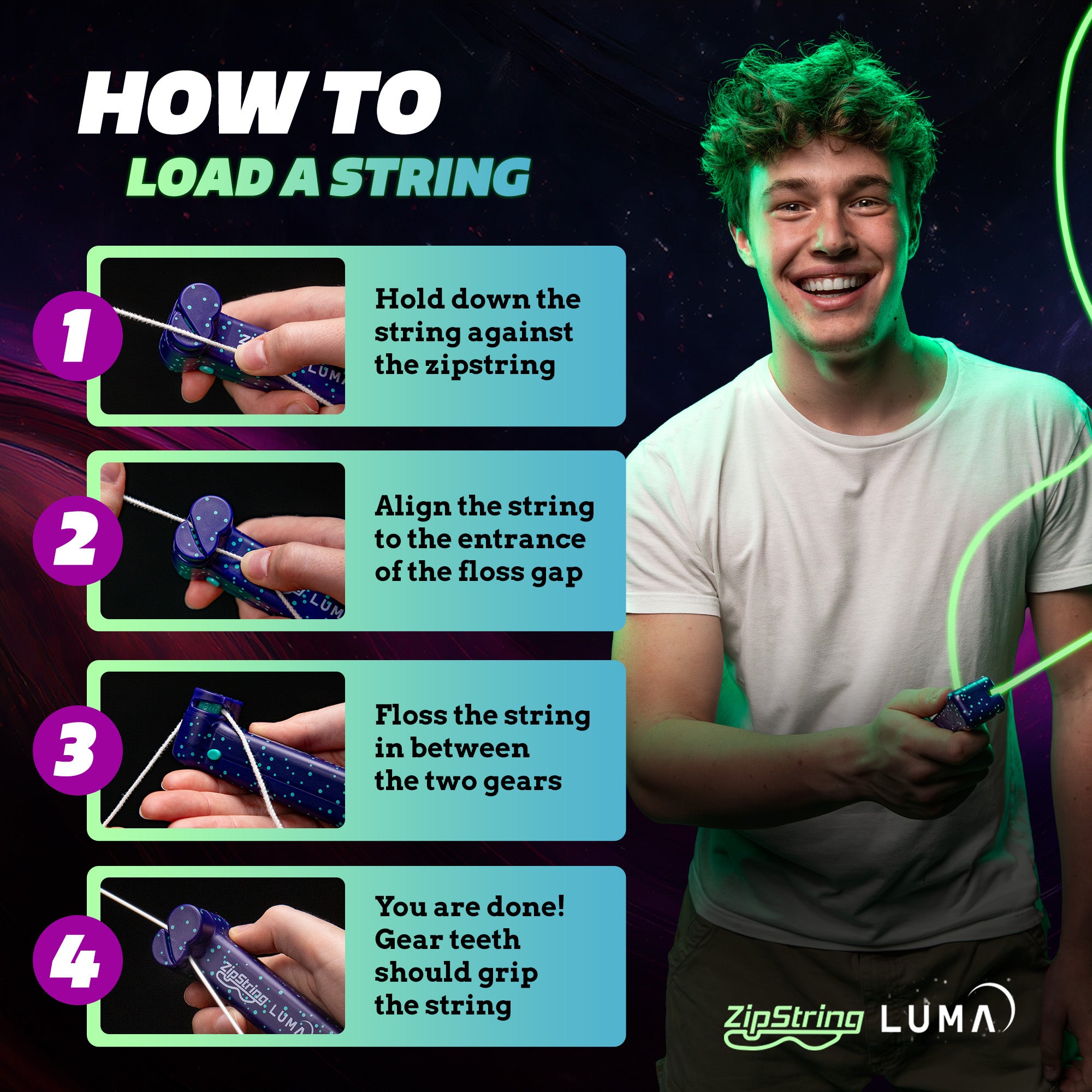 HOW TO
LOAD A STRING

1
LUMA
Hold down the string against the zipstring

2
LUMA
Align the string to the entrance of the floss gap

3
Floss the string in between the two gears

4
ZipString LUMA
You are done! Gear teeth should grip the string

ZipString LUMA