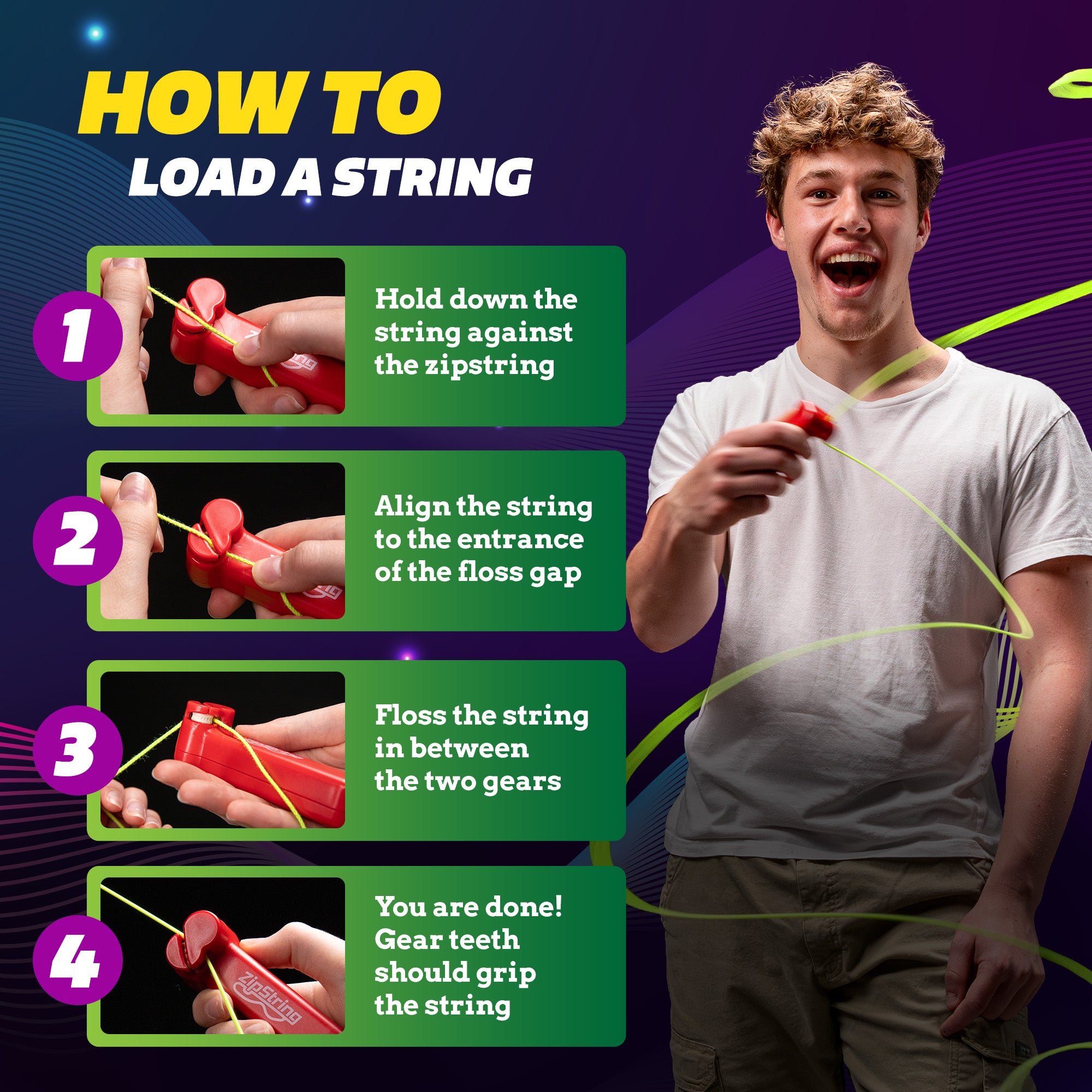 HOW TO
LOAD A STRING

1
Hold down the string against the zipstring

2
Align the string to the entrance of the floss gap

3
Floss the string in between the two gears

4
ZipString
You are done! Gear teeth should grip the string