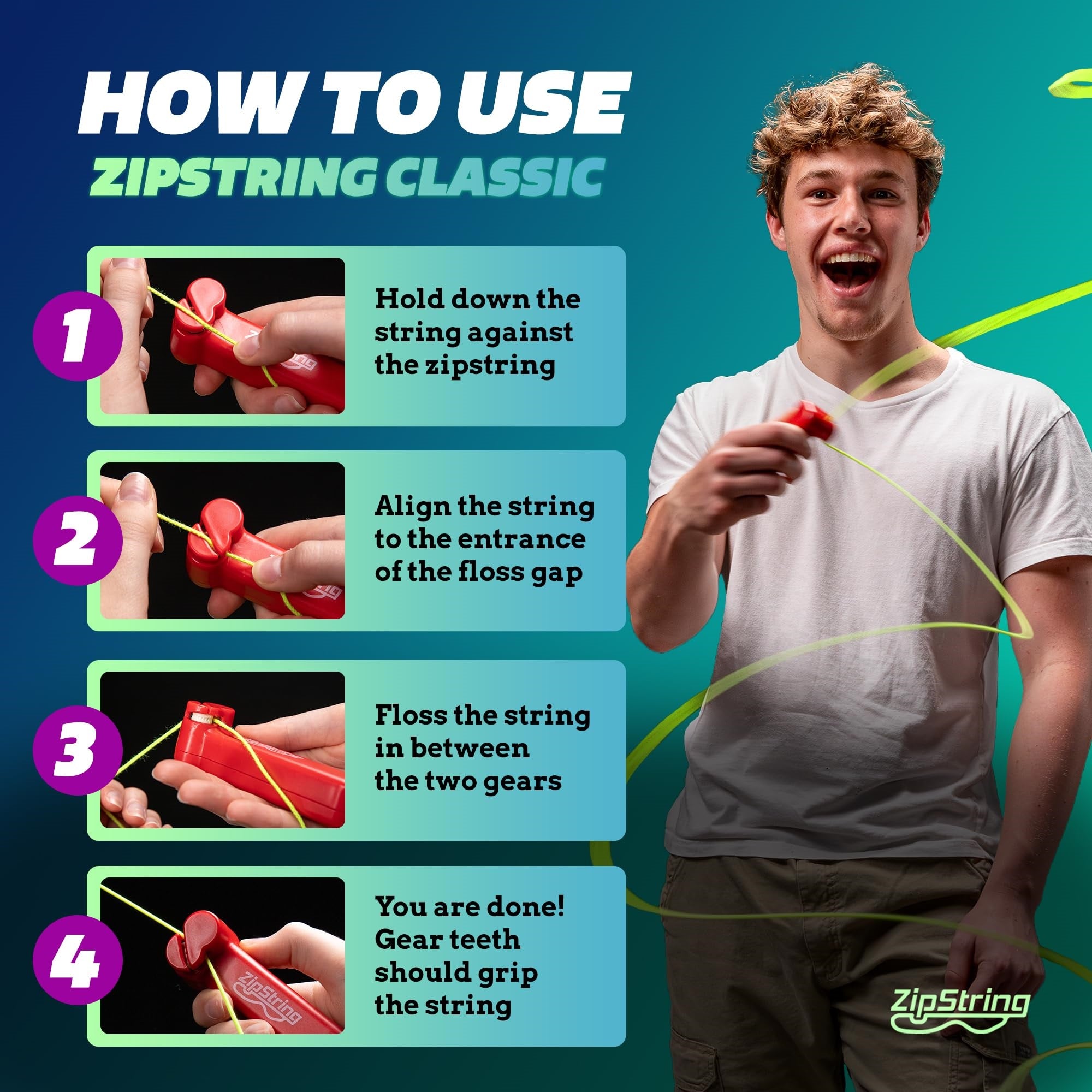 HOW TO USE
ZIPSTRING CLASSIC

1
Hold down the string against the zipstring

2
Align the string to the entrance of the floss gap

3
Floss the string in between the two gears

4
ZipString
You are done! Gear teeth should grip the string

ZipString