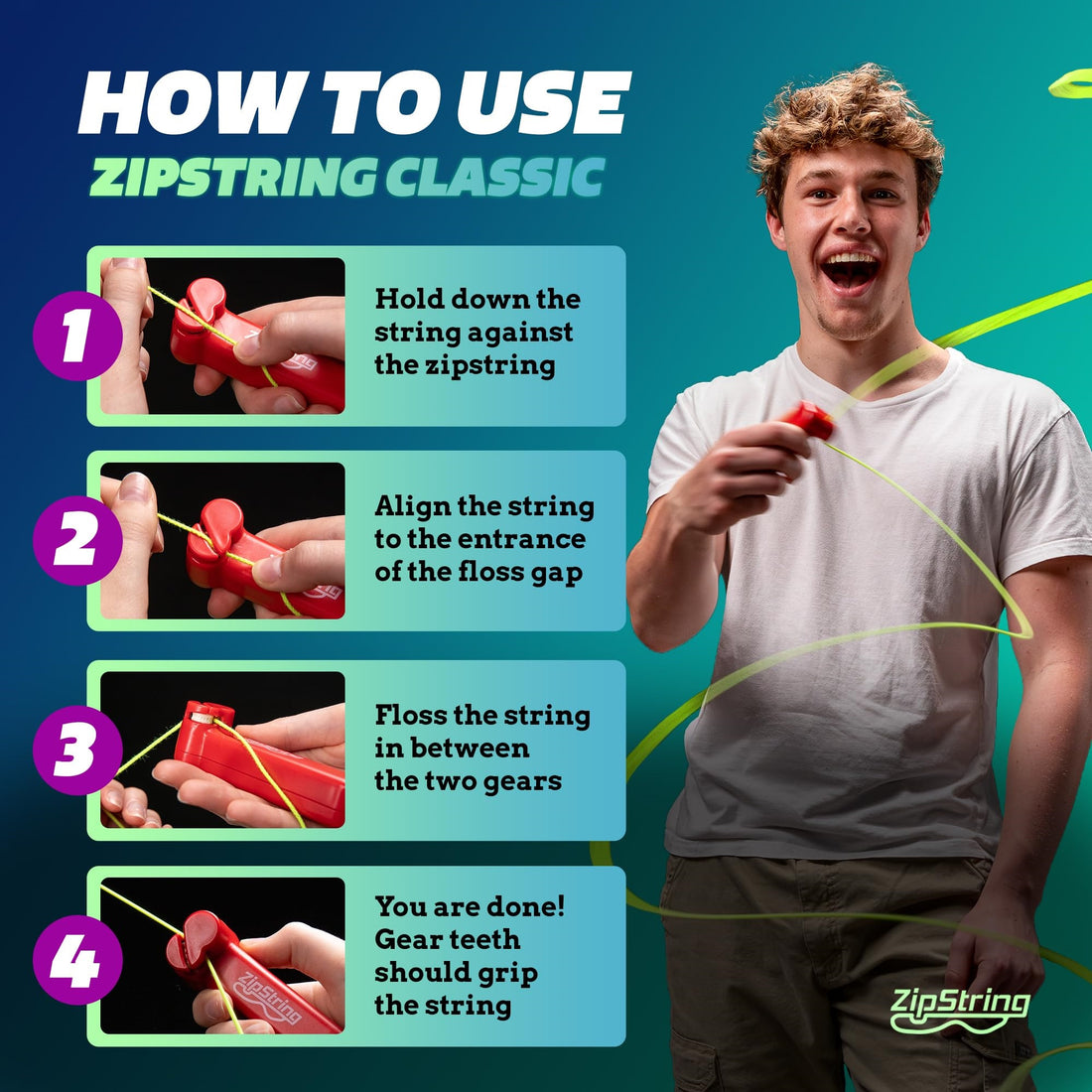 HOW TO USE
ZIPSTRING CLASSIC

1
Hold down the string against the zipstring

2
Align the string to the entrance of the floss gap

3
Floss the string in between the two gears

4
ZipString
You are done! Gear teeth should grip the string

ZipString