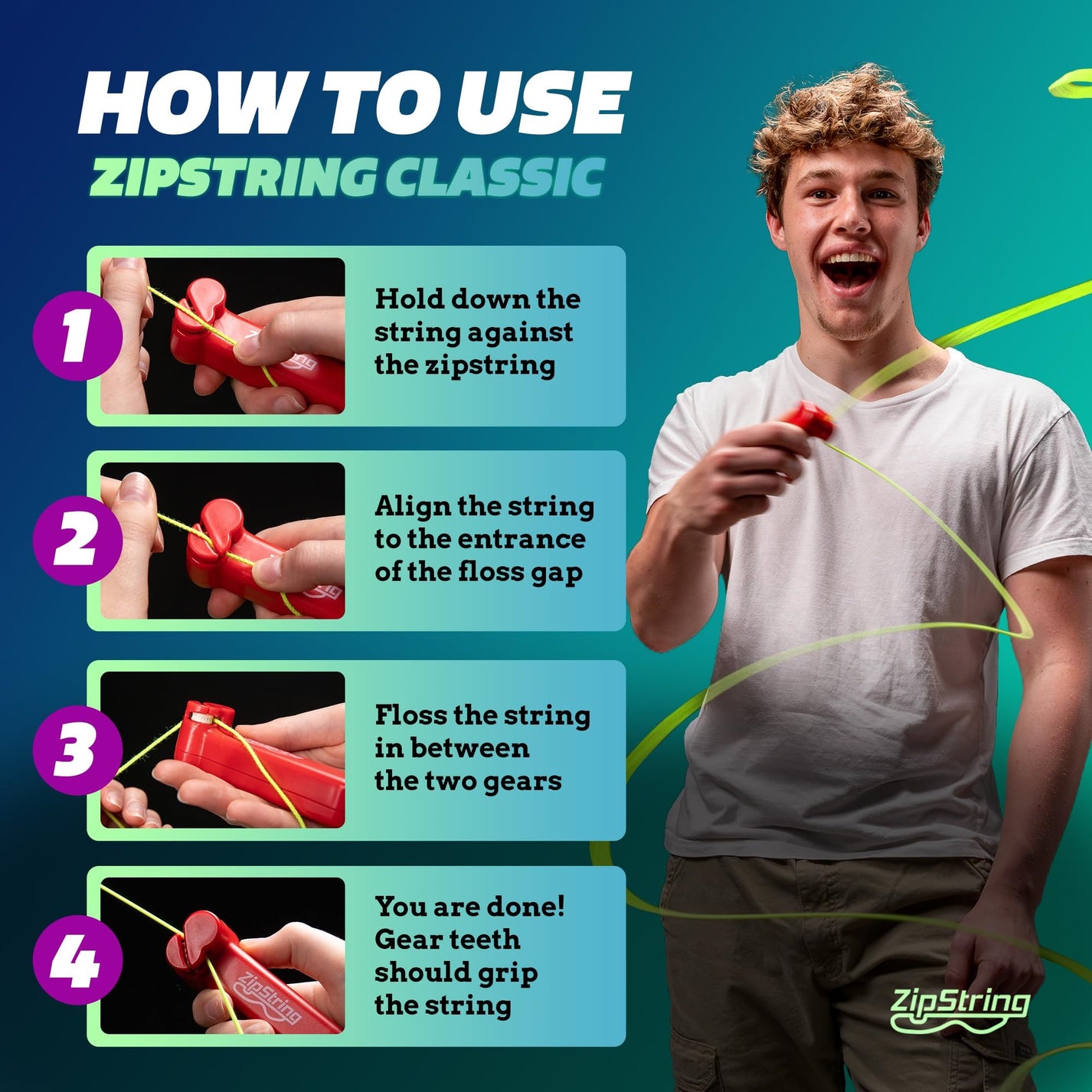 HOW TO USE
ZIPSTRING CLASSIC

1
Hold down the string against the zipstring

2
Align the string to the entrance of the floss gap

3
Floss the string in between the two gears

4
ZipString
You are done! Gear teeth should grip the string

ZipString