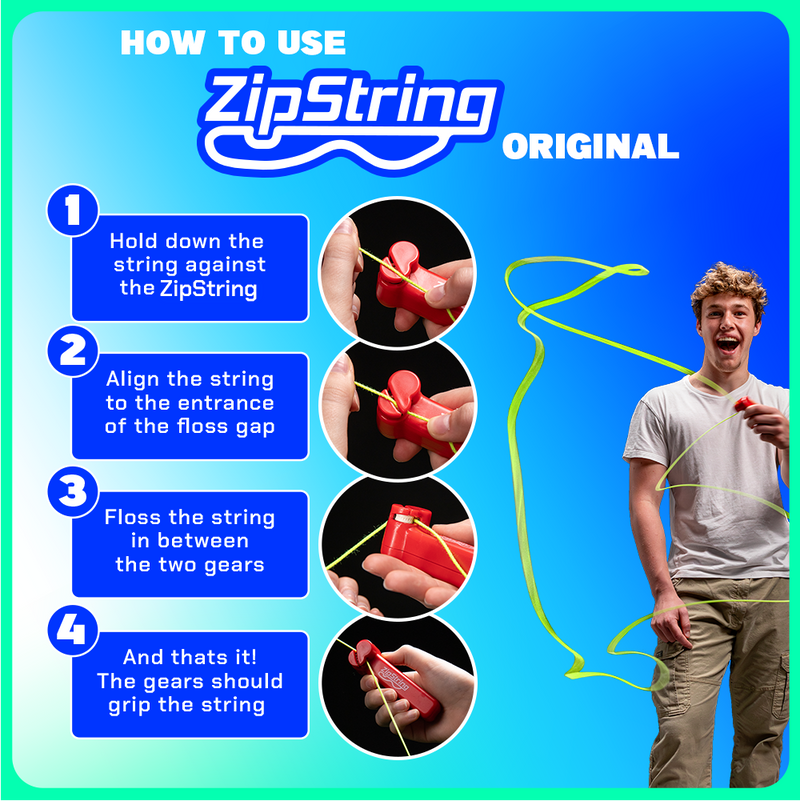 HOW TO USE
ZipString
ORIGINAL

1
Hold down the string against the ZipString

2
Align the string to the entrance of the floss gap

3
Floss the string in between the two gears

4
And thats it! The gears should grip the string

ZipString