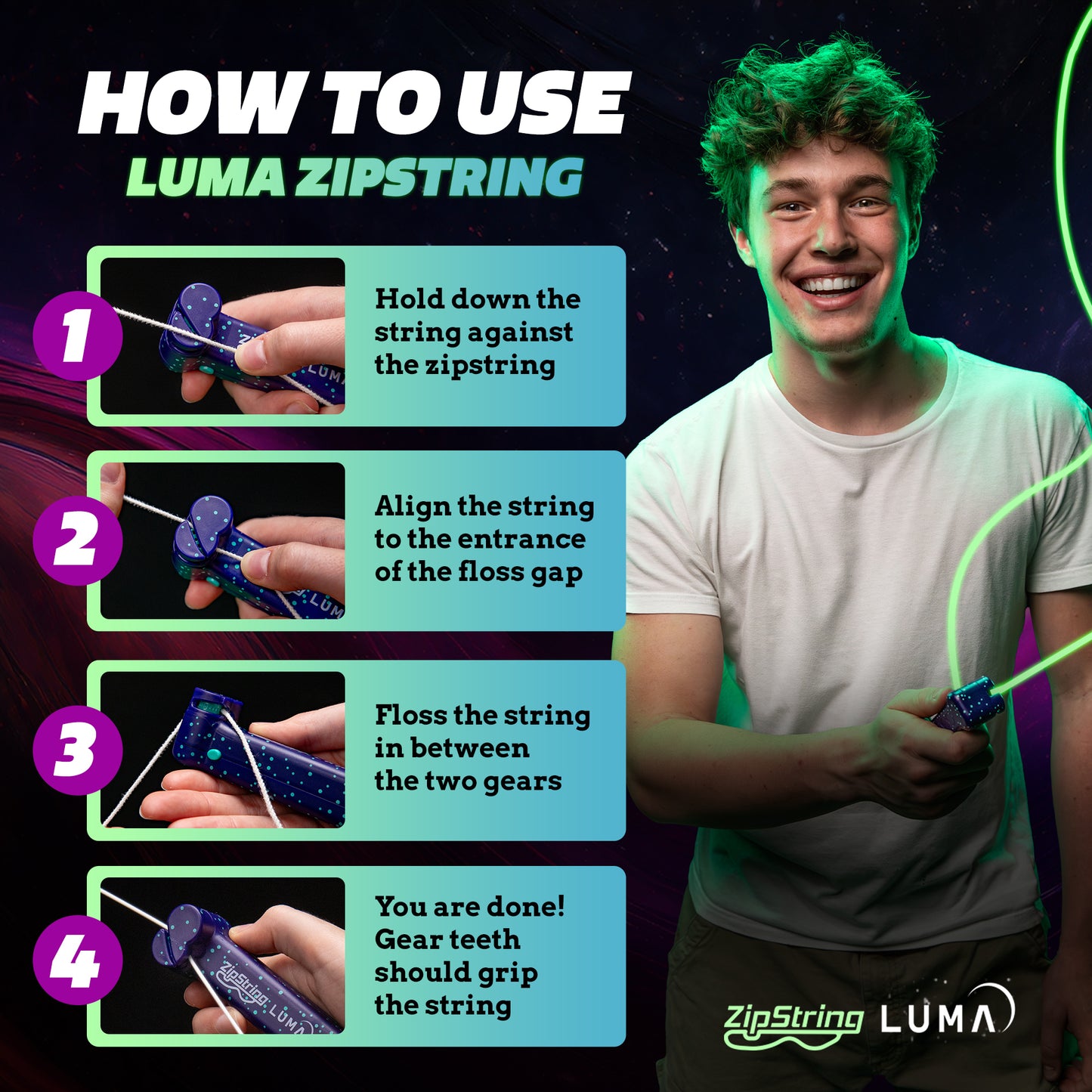 HOW TO USE
LUMA ZIPSTRING

1
Hold down the string against the zipstring

2
Align the string to the entrance of the floss gap

3
Floss the string in between the two gears

4
ZipString LUMA
You are done! Gear teeth should grip the string

ZipString LUMA