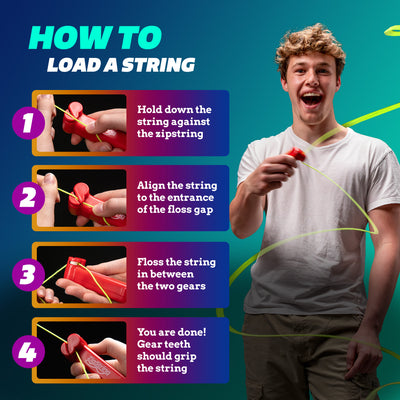 HOW TO
LOAD A STRING

1
Hold down the string against the zipstring

2
Align the string to the entrance of the floss gap

3
Floss the string in between the two gears

4
You are done! Gear teeth should grip the string