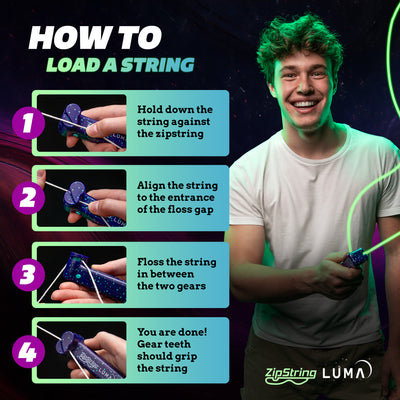 HOW TO
LOAD A STRING

1
Hold down the string against the zipstring

2
Align the string to the entrance of the floss gap

3
Floss the string in between the two gears

4
You are done! Gear teeth should grip the string

ZipString LUMA