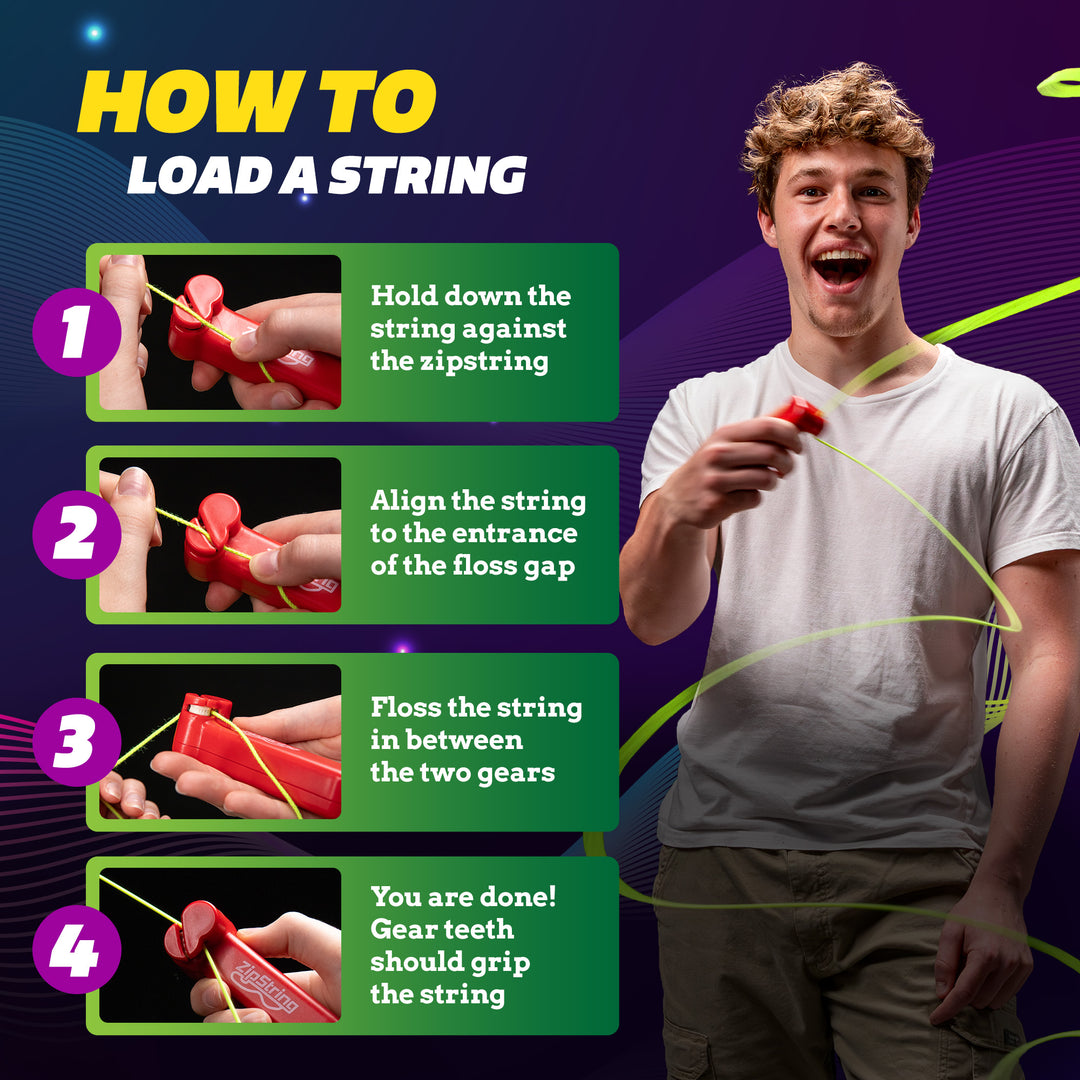 HOW TO
LOAD A STRING

1

Hold down the string against the zipstring

2

Align the string to the entrance of the floss gap

3

Floss the string in between the two gears

4

ZipString

You are done! Gear teeth should grip the string